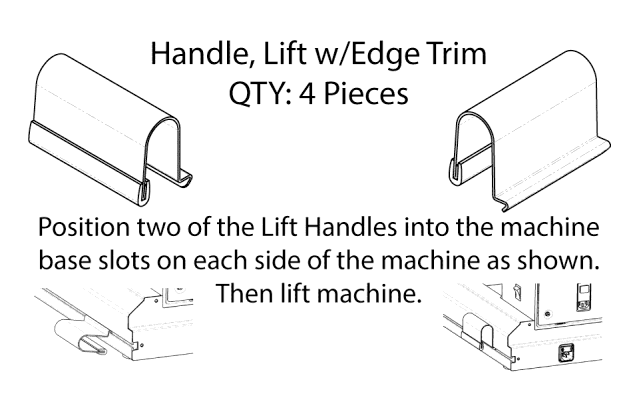 Handle, Lift w/Edge Trim
QTY: 4 Pieces

Position two of the Lift Handles into the machine base slots on each side of the machine as shown. Then lift machine.